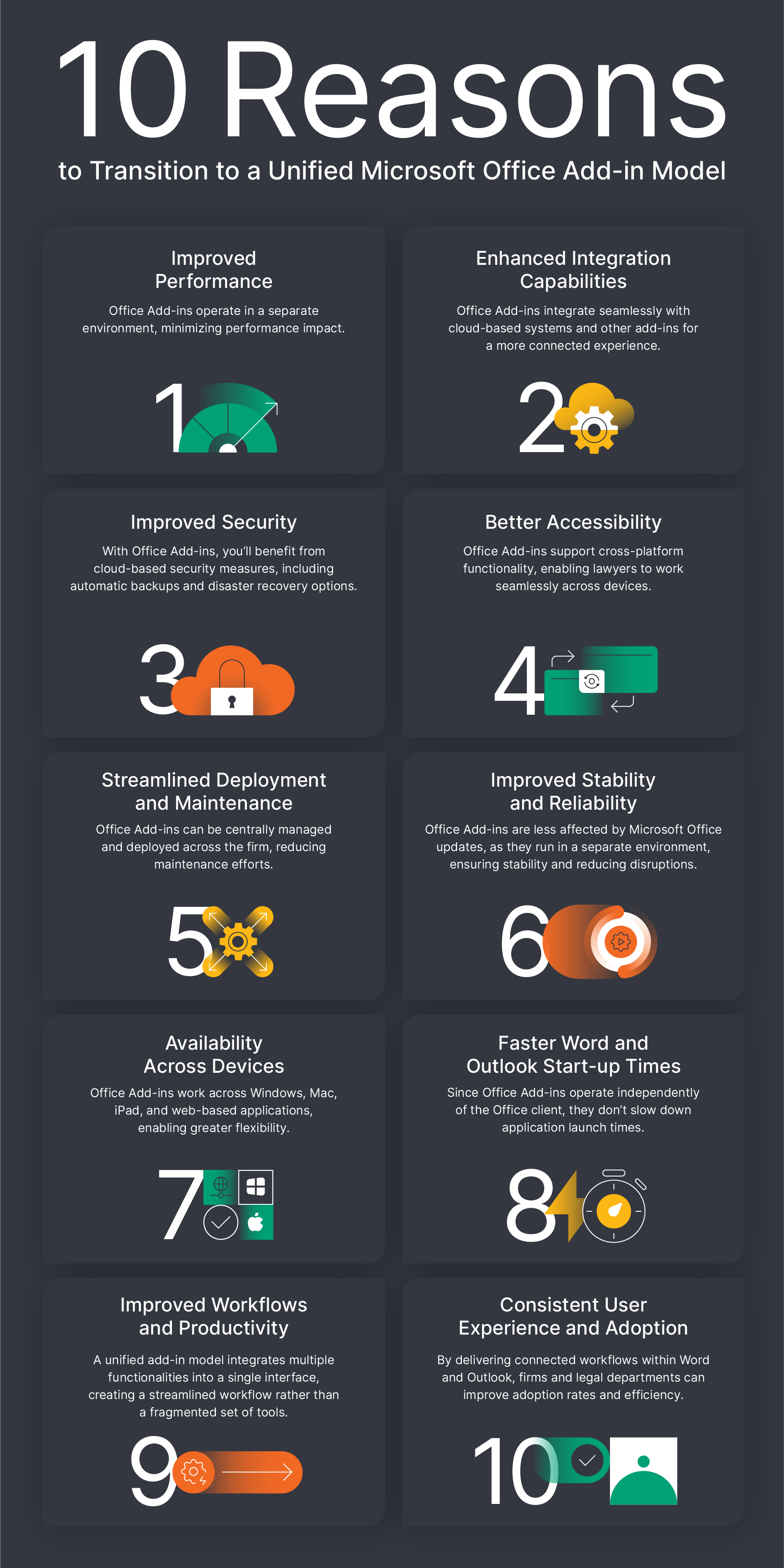 10 Reasons
to Transition to a Unified Microsoft Office Add-in Model

Improved Performance

Office Add-ins operate in a separate environment, minimizing performance impact.

1

Enhanced Integration Capabilities

Office Add-ins integrate seamlessly with cloud-based systems and other add-ins for a more connected experience.

2

Improved Security

With Office Add-ins, you'll benefit from cloud-based security measures, including automatic backups and disaster recovery options.

3

Better Accessibility

Office Add-ins support cross-platform functionality, enabling lawyers to work seamlessly across devices.

4

Streamlined Deployment and Maintenance

Office Add-ins can be centrally managed and deployed across the firm, reducing maintenance efforts.

5

Improved Stability and Reliability

Office Add-ins are less affected by Microsoft Office updates, as they run in a separate environment, ensuring stability and reducing disruptions.

6

Availability Across Devices

Office Add-ins work across Windows, Mac, iPad, and web-based applications, enabling greater flexibility.

7

Faster Word and Outlook Start-up Times

Since Office Add-ins operate independently of the Office client, they don't slow down application launch times.

8

Improved Workflows and Productivity

A unified add-in model integrates multiple functionalities into a single interface, creating a streamlined workflow rather than a fragmented set of tools.

9

Consistent User Experience and Adoption

By delivering connected workflows within Word and Outlook, firms and legal departments can improve adoption rates and efficiency.

10